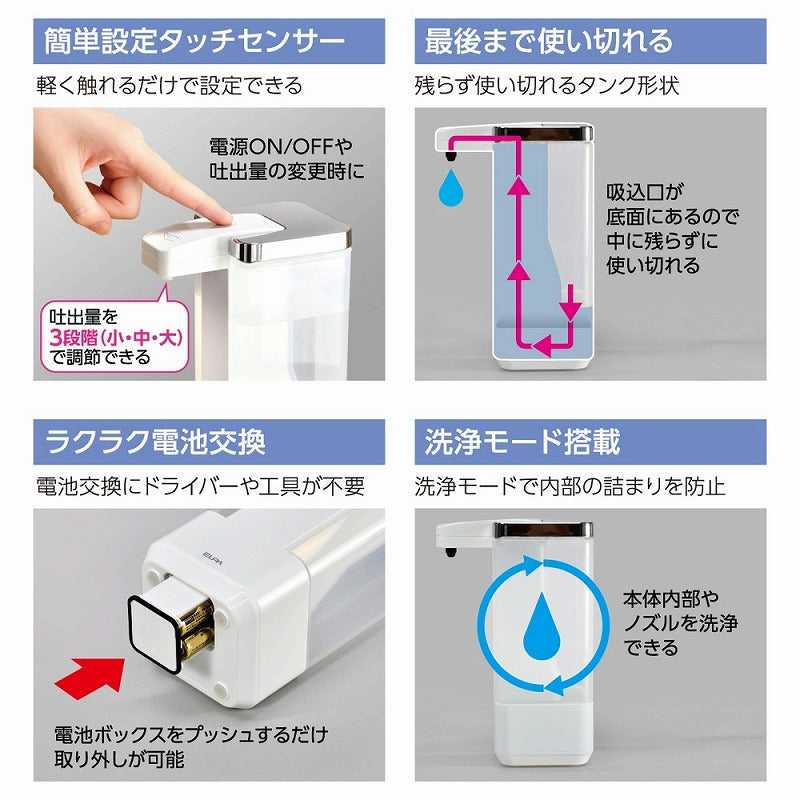 簡単設定タッチセンサー

軽く触れるだけで設定できる

電源ON/OFFや吐出量の変更時に

吐出量を3段階(小・中・大)で調節できる

最後まで使い切れる

残らず使い切れるタンク形状

吸込口が底面にあるので中に残らずに使い切れる

ラクラク電池交換

電池交換にドライバーや工具が不要

ELPA

電池ボックスをプッシュするだけ取り外しが可能

洗浄モード搭載

洗浄モードで内部の詰まりを防止

本体内部やノズルを洗浄できる