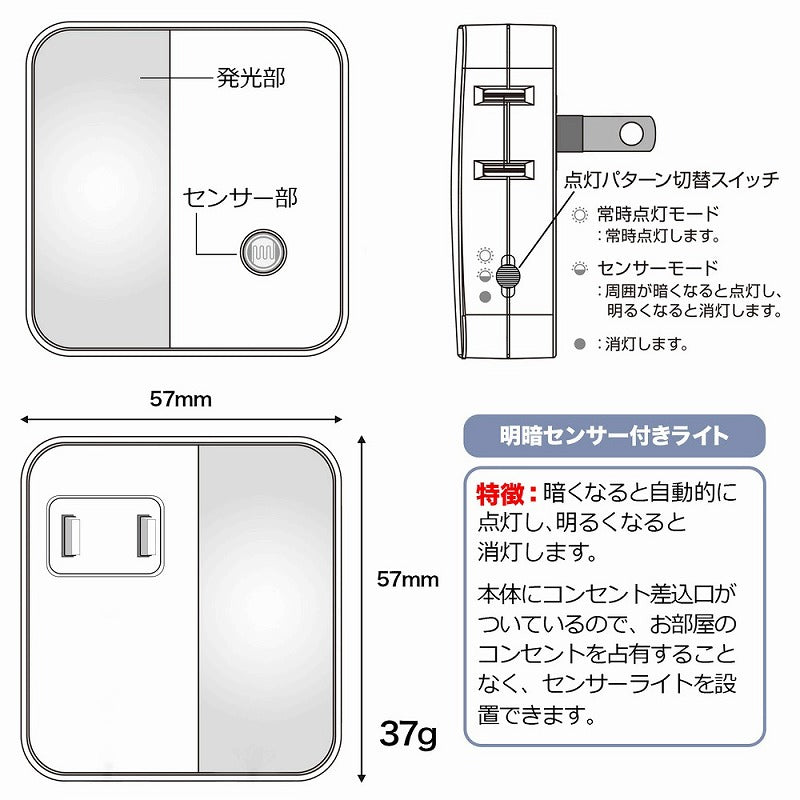 発光部

センサー部

点灯パターン切替スイッチ

常時点灯モード
：常時点灯します。

センサーモード
：周囲が暗くなると点灯し、明るくなると消灯します。

：消灯します。

57mm

57mm

37g

明暗センサー付きライト

特徴：暗くなると自動的に点灯し、明るくなると消灯します。

本体にコンセント差込口がついているので、お部屋のコンセントを占有することなく、センサーライトを設置できます。