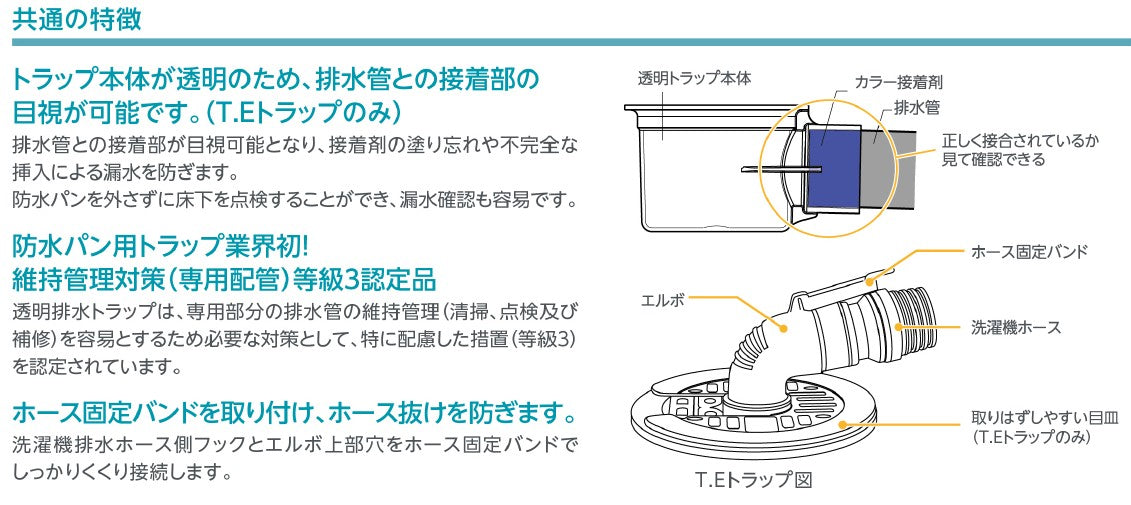 共通の特徴

トラップ本体が透明のため、排水管との接着部の目視が可能です。(T.Eトラップのみ)

排水管との接着部が目視可能となり、接着剤の塗り忘れや不完全な挿入による漏水を防ぎます。
防水パンを外さずに床下を点検することができ、漏水確認も容易です。

防水パン用トラップ業界初!
維持管理対策(専用配管)等級3認定品

透明排水トラップは、専用部分の排水管の維持管理(清掃、点検及び補修)を容易とするため必要な対策として、特に配慮した措置(等級3)を認定されています。

ホース固定バンドを取り付け、ホース抜けを防ぎます。

洗濯機排水ホース側フックとエルボ上部穴をホース固定バンドでしっかりくくり接続します。

透明トラップ本体
カラー接着剤
排水管
正しく接合されているか見て確認できる

ホース固定バンド
エルボ
洗濯機ホース
取りはずしやすい目皿
(T.Eトラップのみ)

T.Eトラップ図